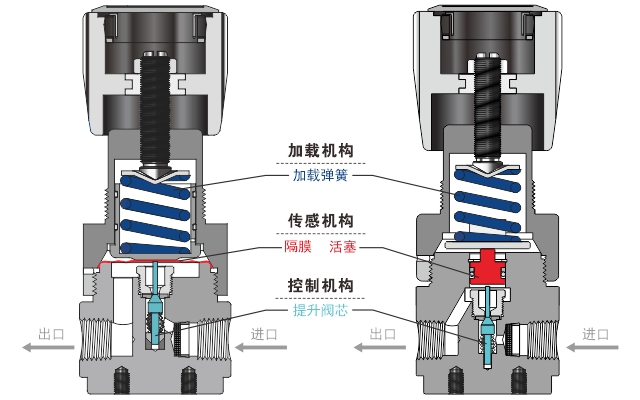 加载机构
加载弹簧
传感机构
隔膜 活塞
控制机构
提升阀芯
出口
进口
出口
进口